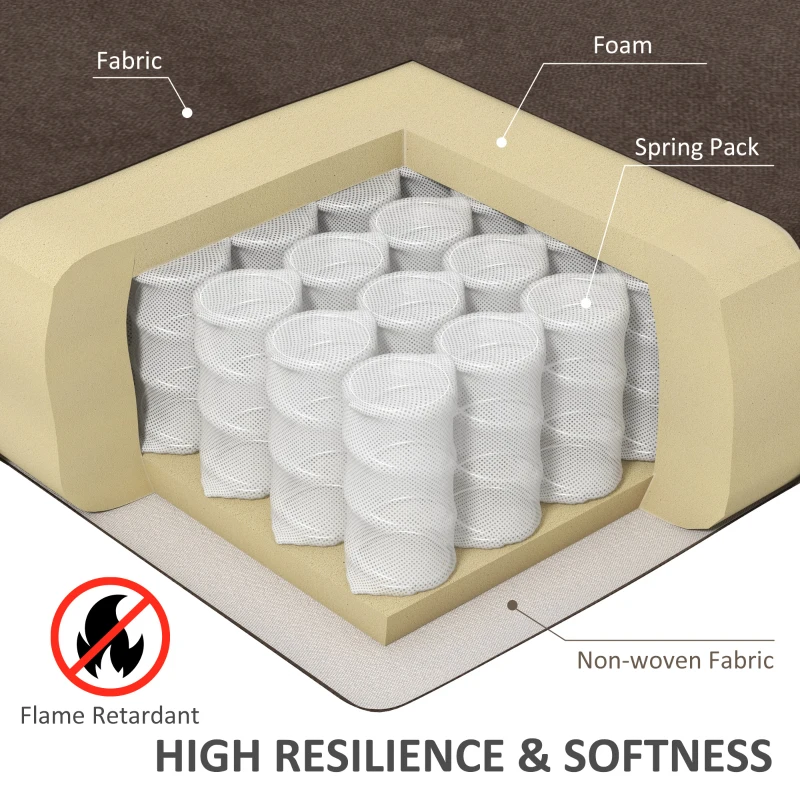 Fabric

Foam

Spring Pack

Non-woven Fabric

Flame Retardant

HIGH RESILIENCE & SOFTNESS