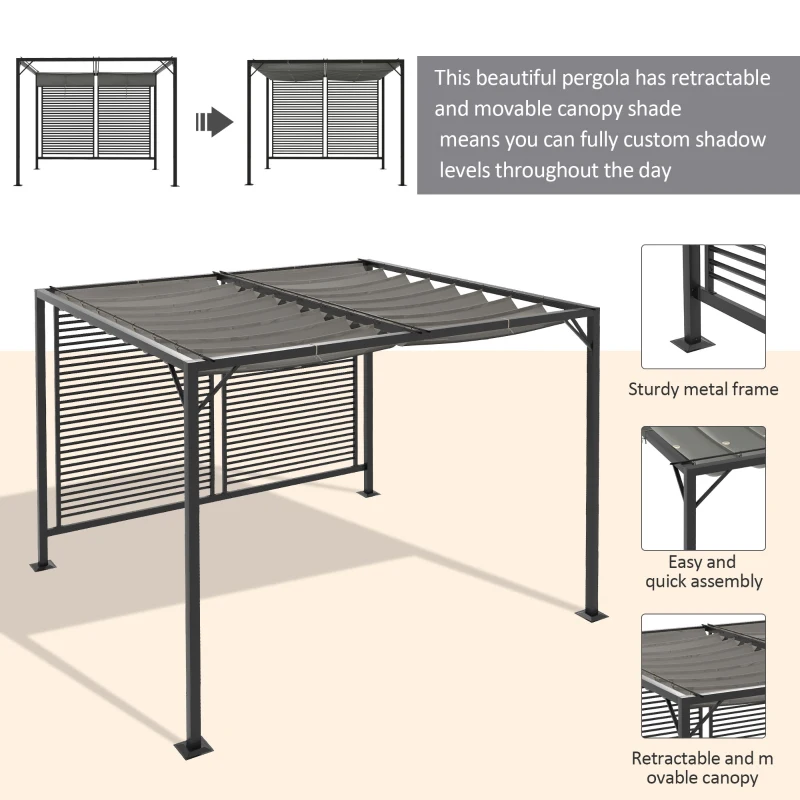 This beautiful pergola has retractable and movable canopy shade means you can fully custom shadow levels throughout the day

Sturdy metal frame

Easy and quick assembly

Retractable and m ovable canopy