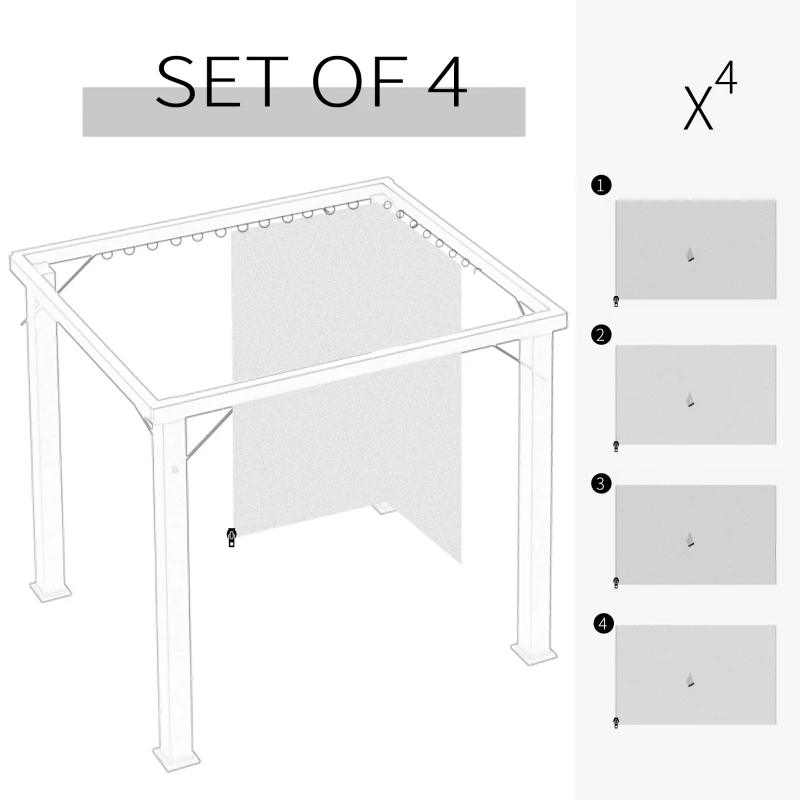 SET OF 4

$X^4$

1

2

3

4