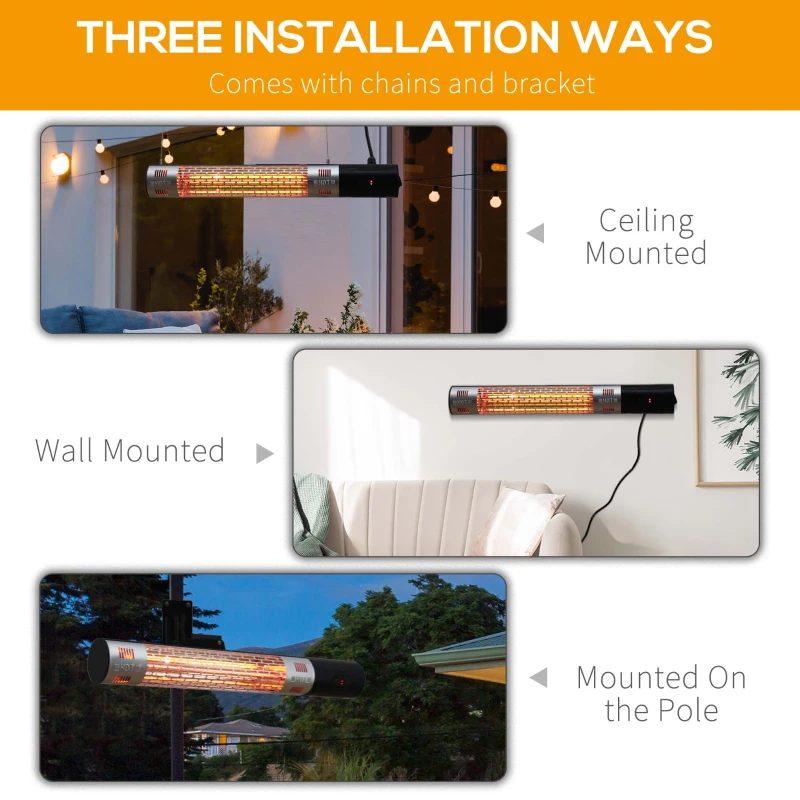 THREE INSTALLATION WAYS

Comes with chains and bracket

Ceiling Mounted

Wall Mounted

Mounted On the Pole