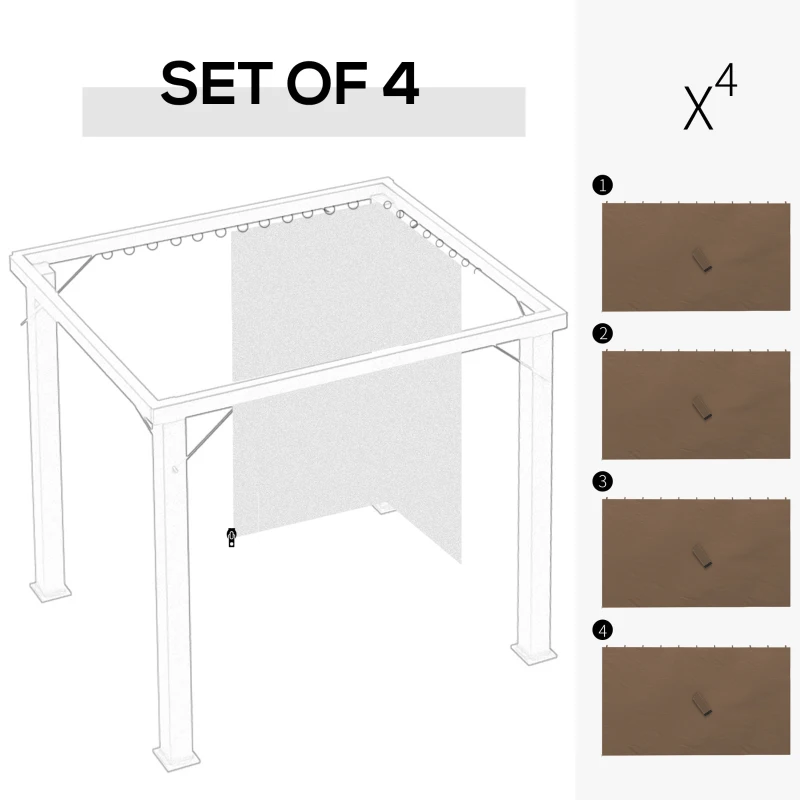 SET OF 4

$X^4$

1

2

3

4