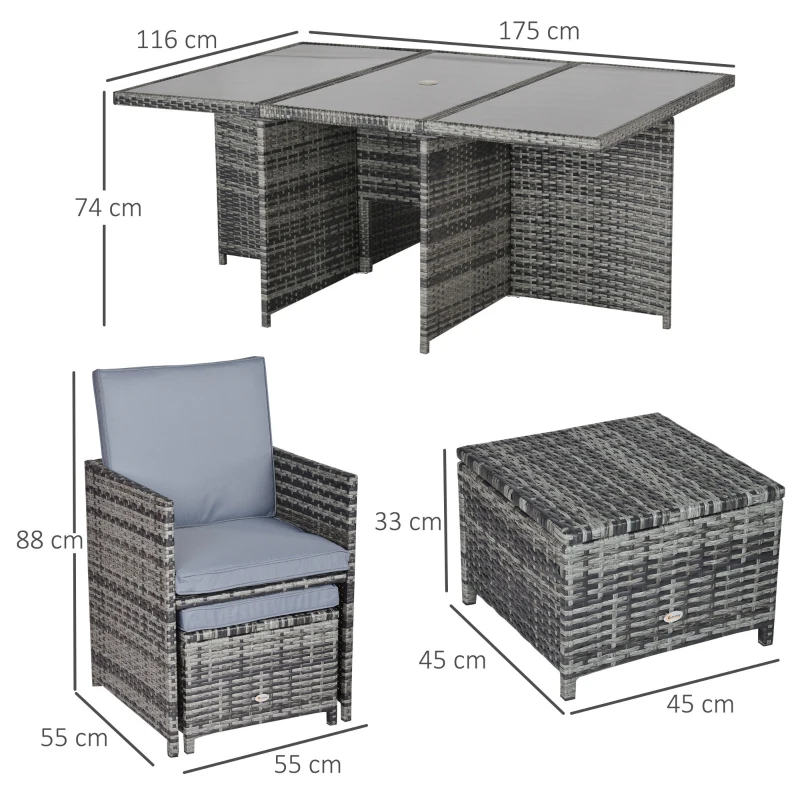 116 cm
175 cm
74 cm
88 cm
33 cm
45 cm
45 cm
55 cm
55 cm