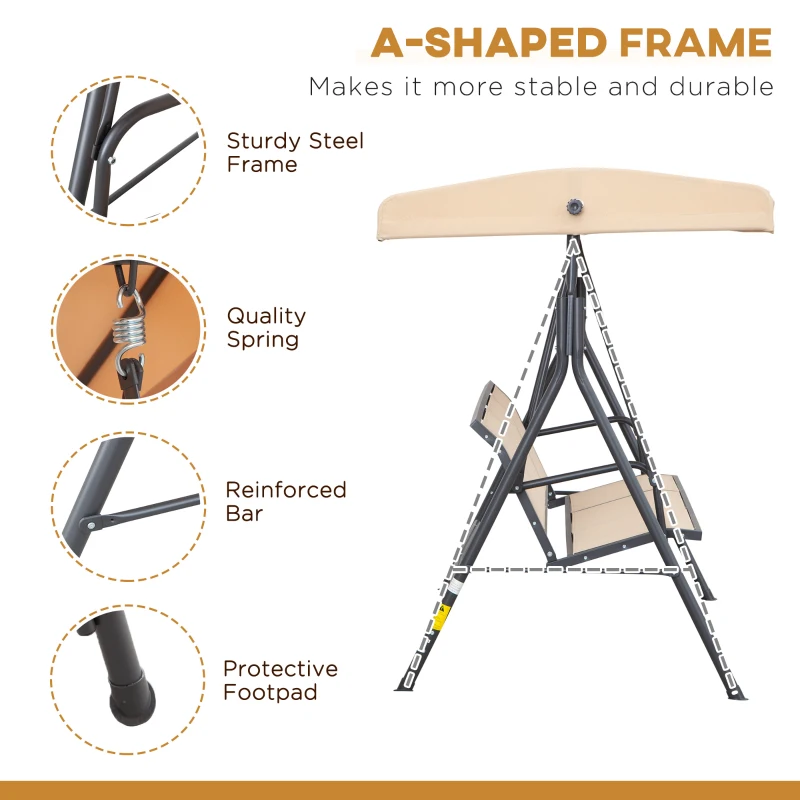 A-SHAPED FRAME
Makes it more stable and durable

Sturdy Steel Frame

Quality Spring

Reinforced Bar

Protective Footpad