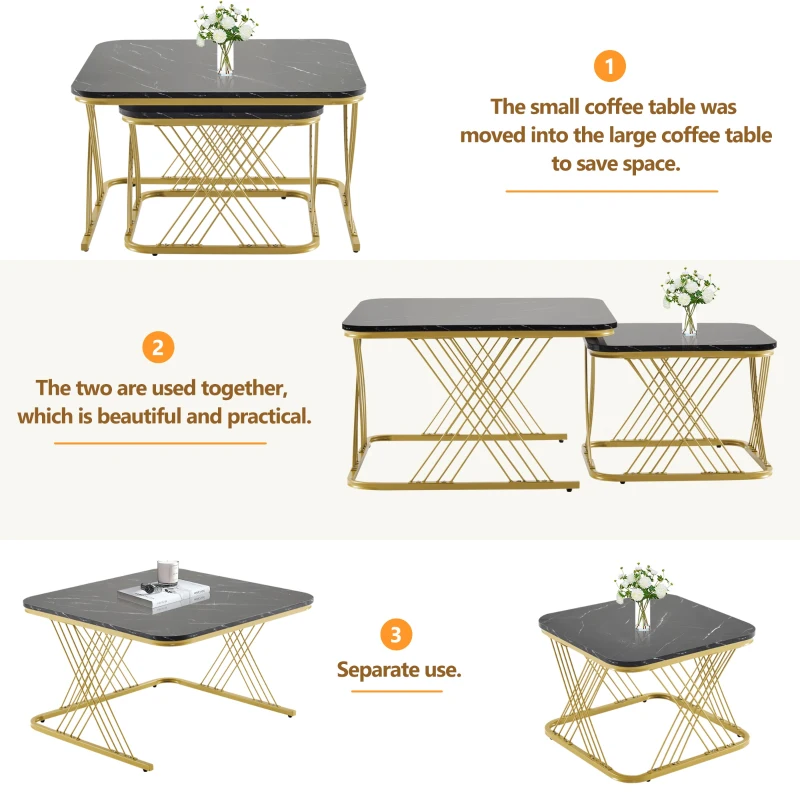 1

The small coffee table was moved into the large coffee table to save space.

2

The two are used together, which is beautiful and practical.

3

Separate use.