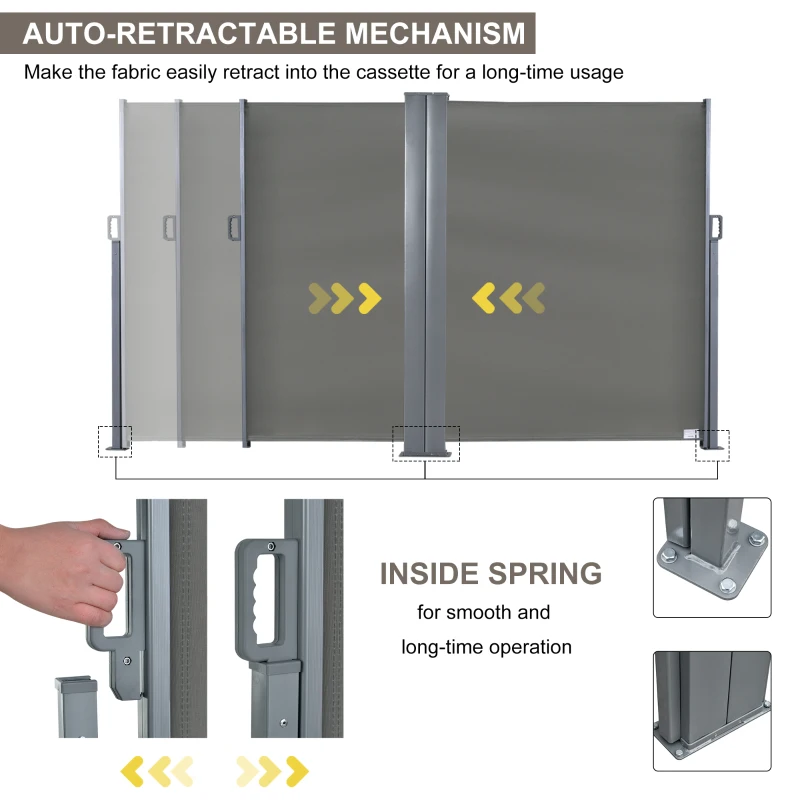 AUTO-RETRACTABLE MECHANISM

Make the fabric easily retract into the cassette for a long-time usage

INSIDE SPRING

for smooth and long-time operation