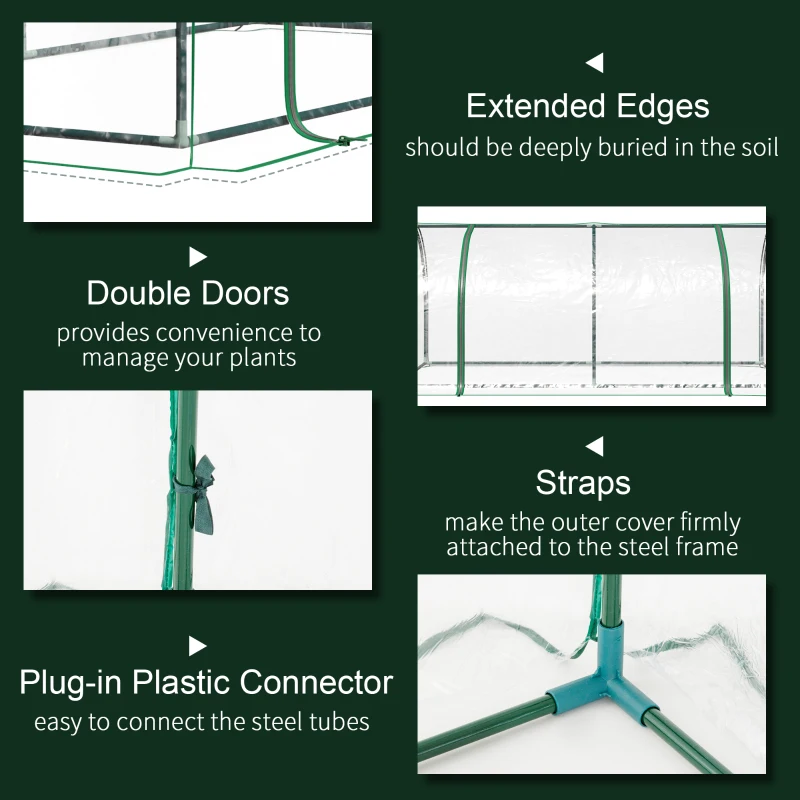 Extended Edges
should be deeply buried in the soil

Double Doors
provides convenience to manage your plants

Straps
make the outer cover firmly attached to the steel frame

Plug-in Plastic Connector
easy to connect the steel tubes