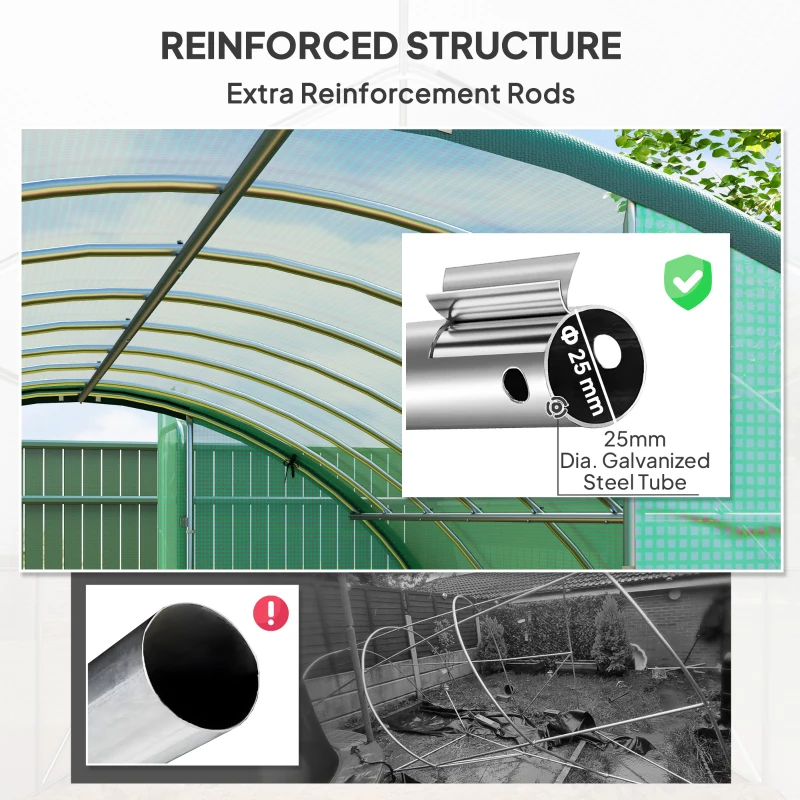 REINFORCED STRUCTURE

Extra Reinforcement Rods

Φ 25 mm

25mm Dia. Galvanized Steel Tube