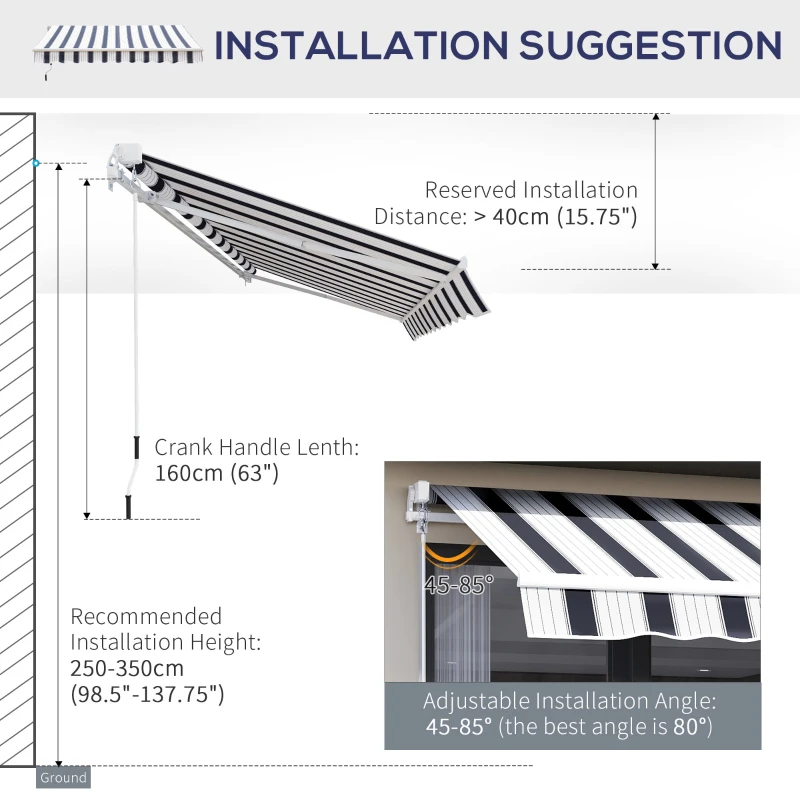 INSTALLATION SUGGESTION

Reserved Installation Distance: > 40cm (15.75")

Crank Handle Lenth: 160cm (63")

45-85°

Recommended Installation Height: 250-350cm (98.5"-137.75")

Adjustable Installation Angle: 45-85° (the best angle is 80°)

Ground