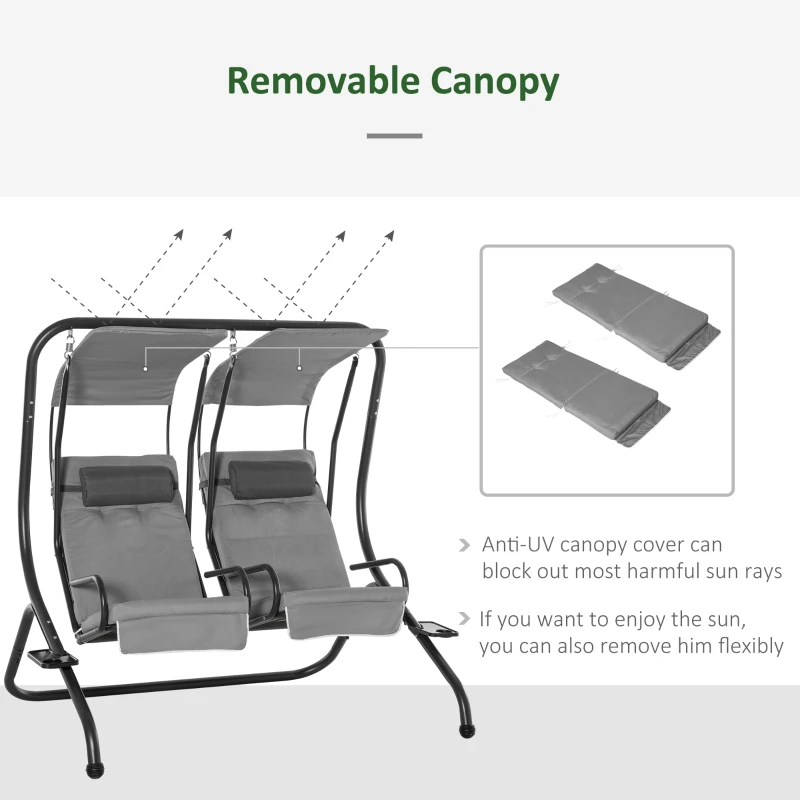 Removable Canopy

Anti-UV canopy cover can block out most harmful sun rays

If you want to enjoy the sun, you can also remove him flexibly