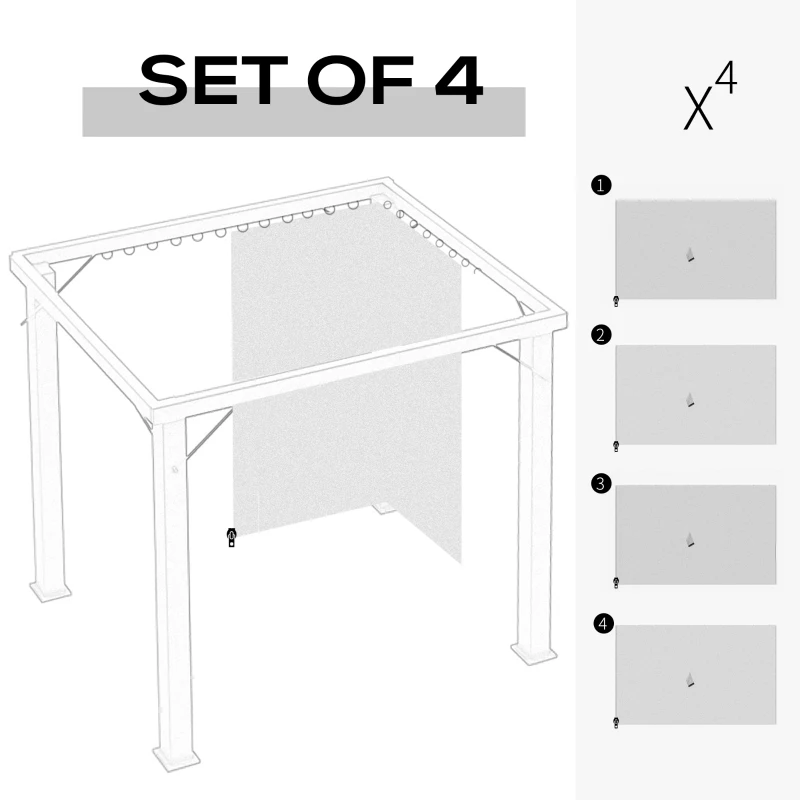 SET OF 4

$X^4$

1

2

3

4