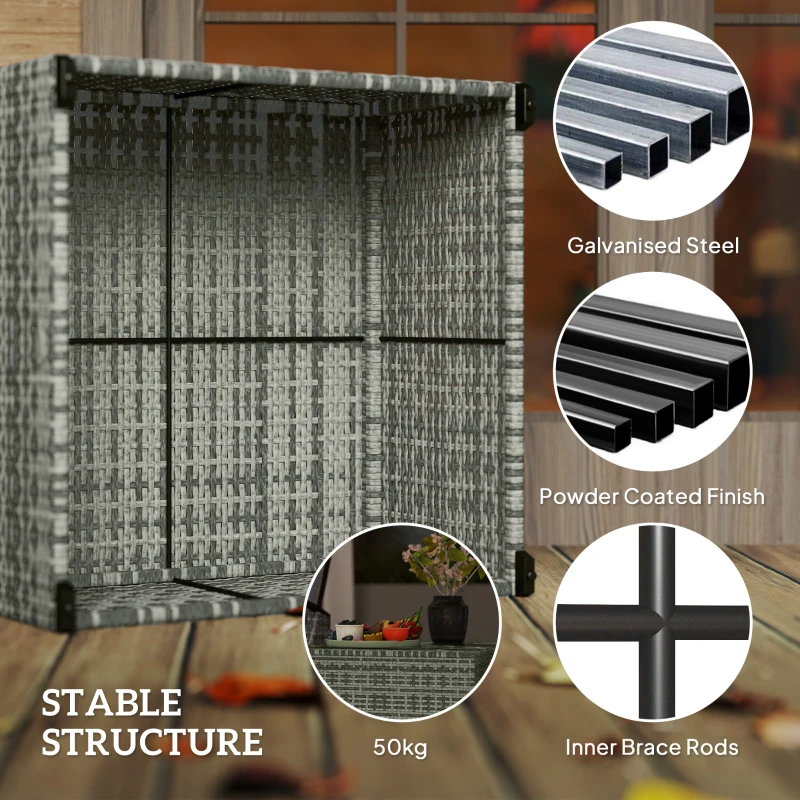 Galvanised Steel

Powder Coated Finish

STABLE STRUCTURE

50kg

Inner Brace Rods