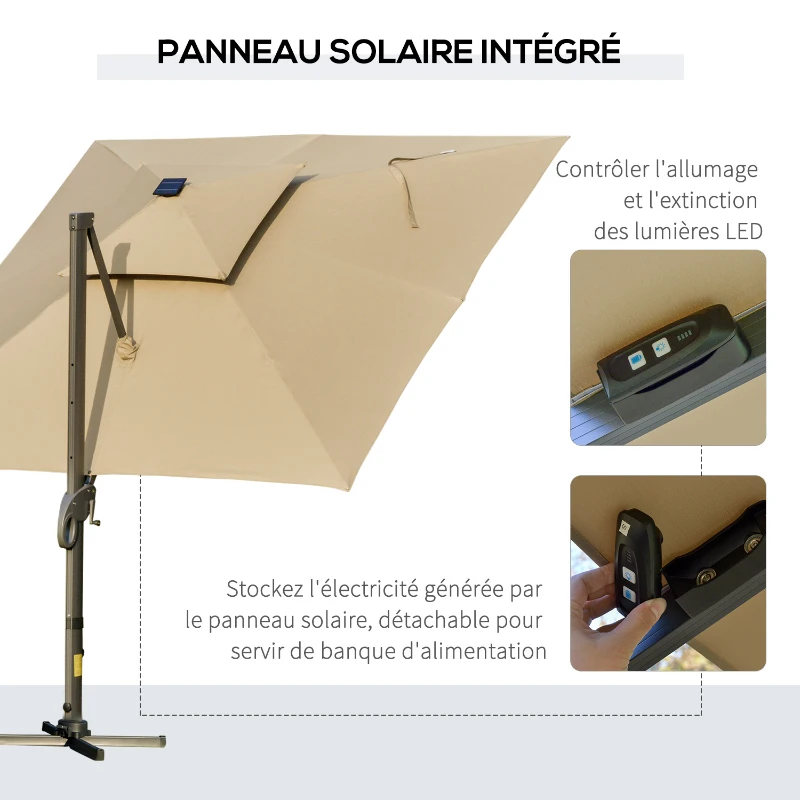 PANNEAU SOLAIRE INTÉGRÉ

Contrôler l'allumage et l'extinction des lumières LED

Stockez l'électricité générée par le panneau solaire, détachable pour servir de banque d'alimentation