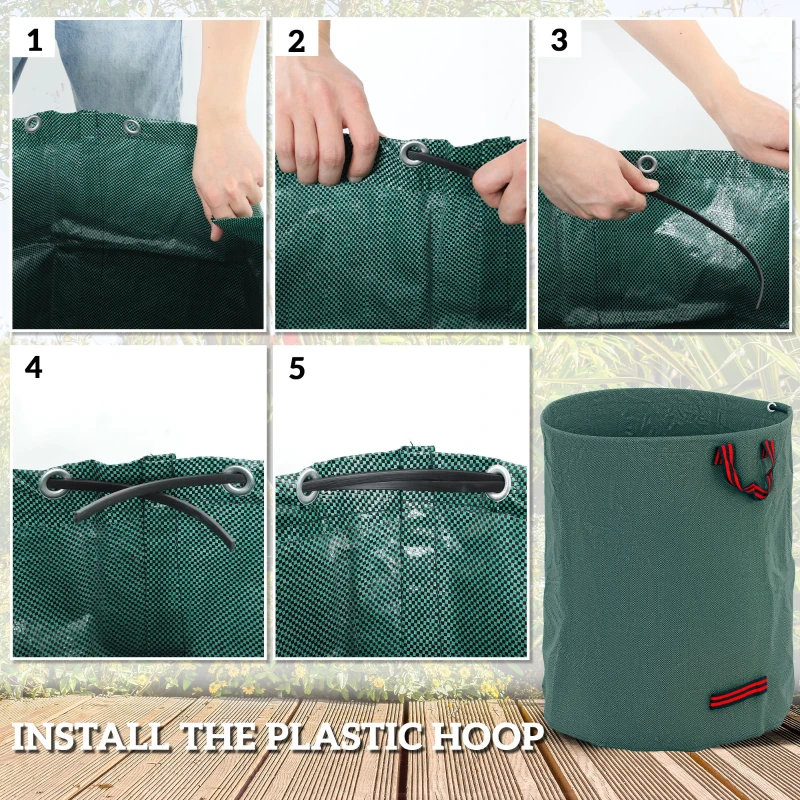 1

2

3

4

5

INSTALL THE PLASTIC HOOP