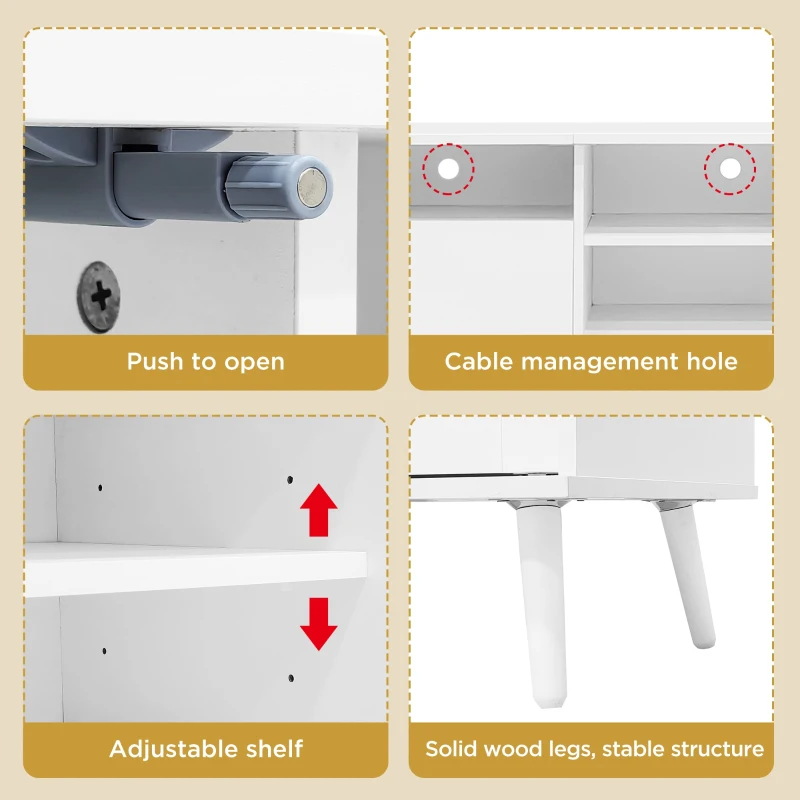 Push to open

Cable management hole

Adjustable shelf

Solid wood legs, stable structure