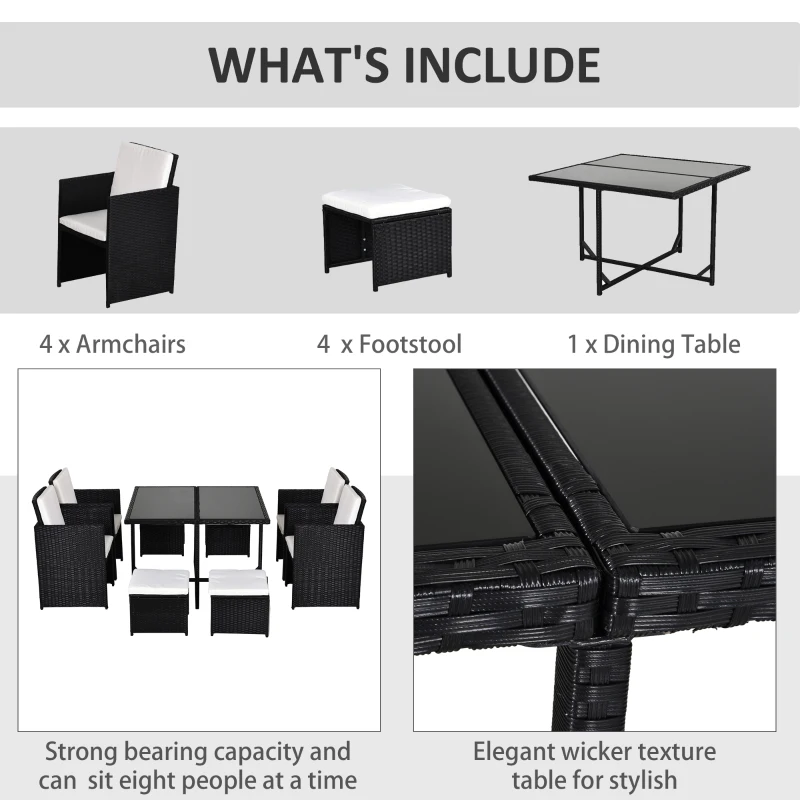 WHAT'S INCLUDE

4 x Armchairs

4 x Footstool

1 x Dining Table

Strong bearing capacity and can sit eight people at a time

Elegant wicker texture table for stylish