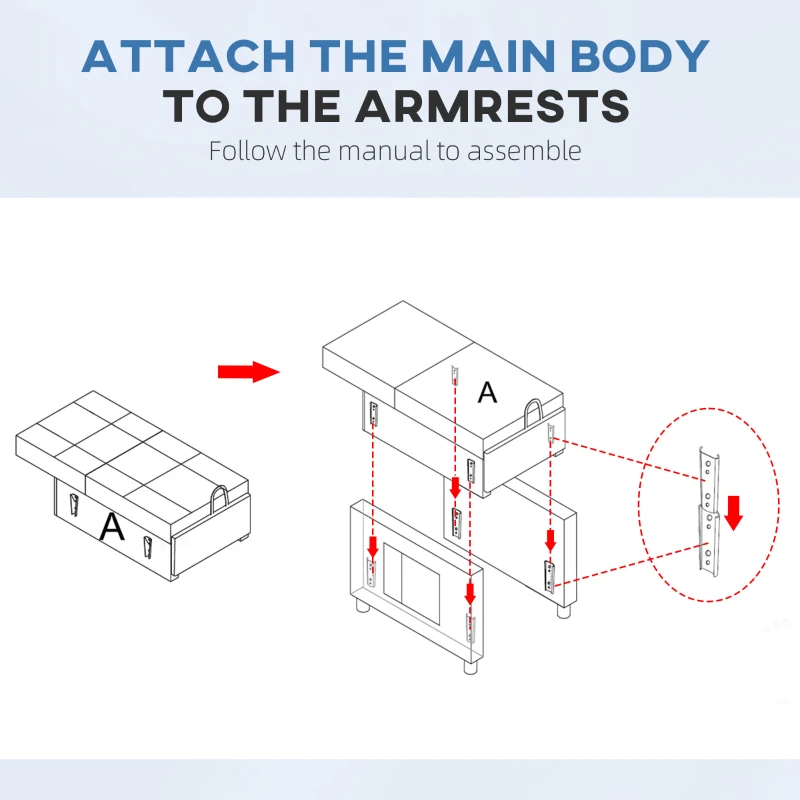 ATTACH THE MAIN BODY
TO THE ARMRESTS
Follow the manual to assemble

A

A