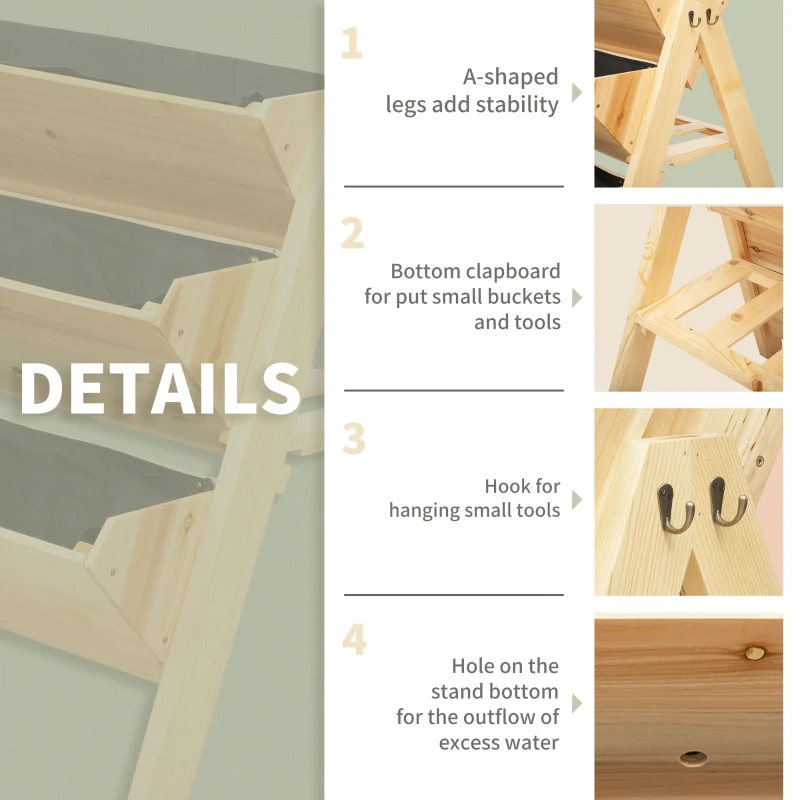 DETAILS

1

A-shaped legs add stability

2

Bottom clapboard for put small buckets and tools

3

Hook for hanging small tools

4

Hole on the stand bottom for the outflow of excess water