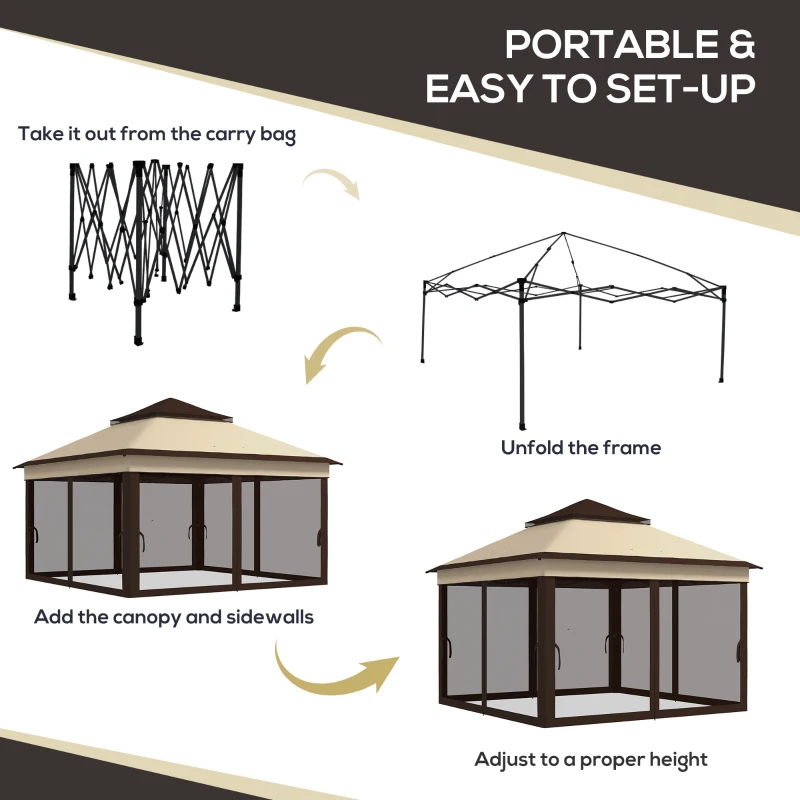 PORTABLE &
EASY TO SET-UP

Take it out from the carry bag

Unfold the frame

Add the canopy and sidewalls

Adjust to a proper height