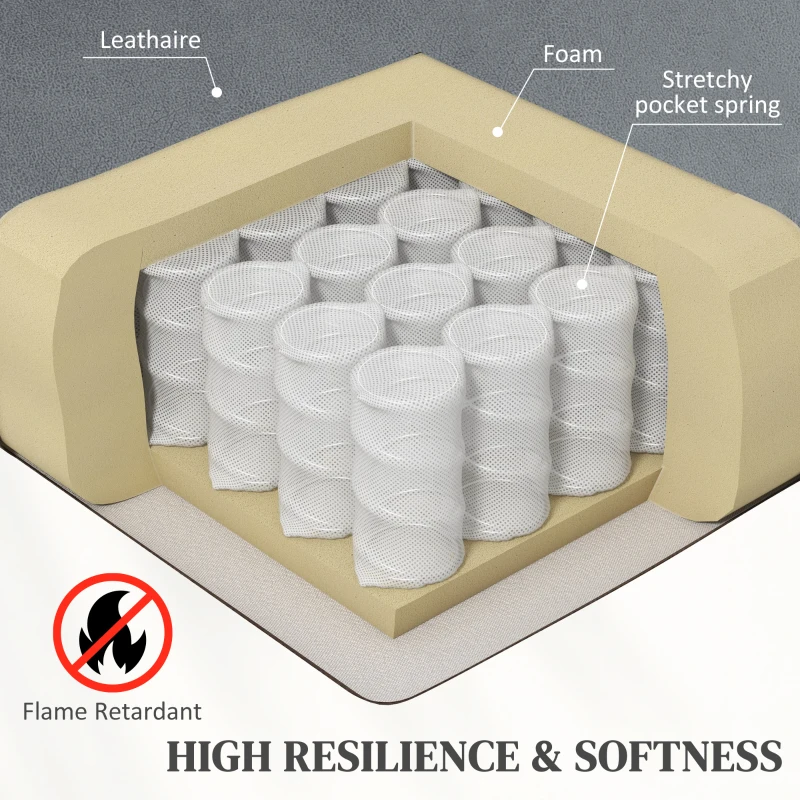 Leathaire

Foam

Stretchy pocket spring

Flame Retardant

HIGH RESILIENCE & SOFTNESS